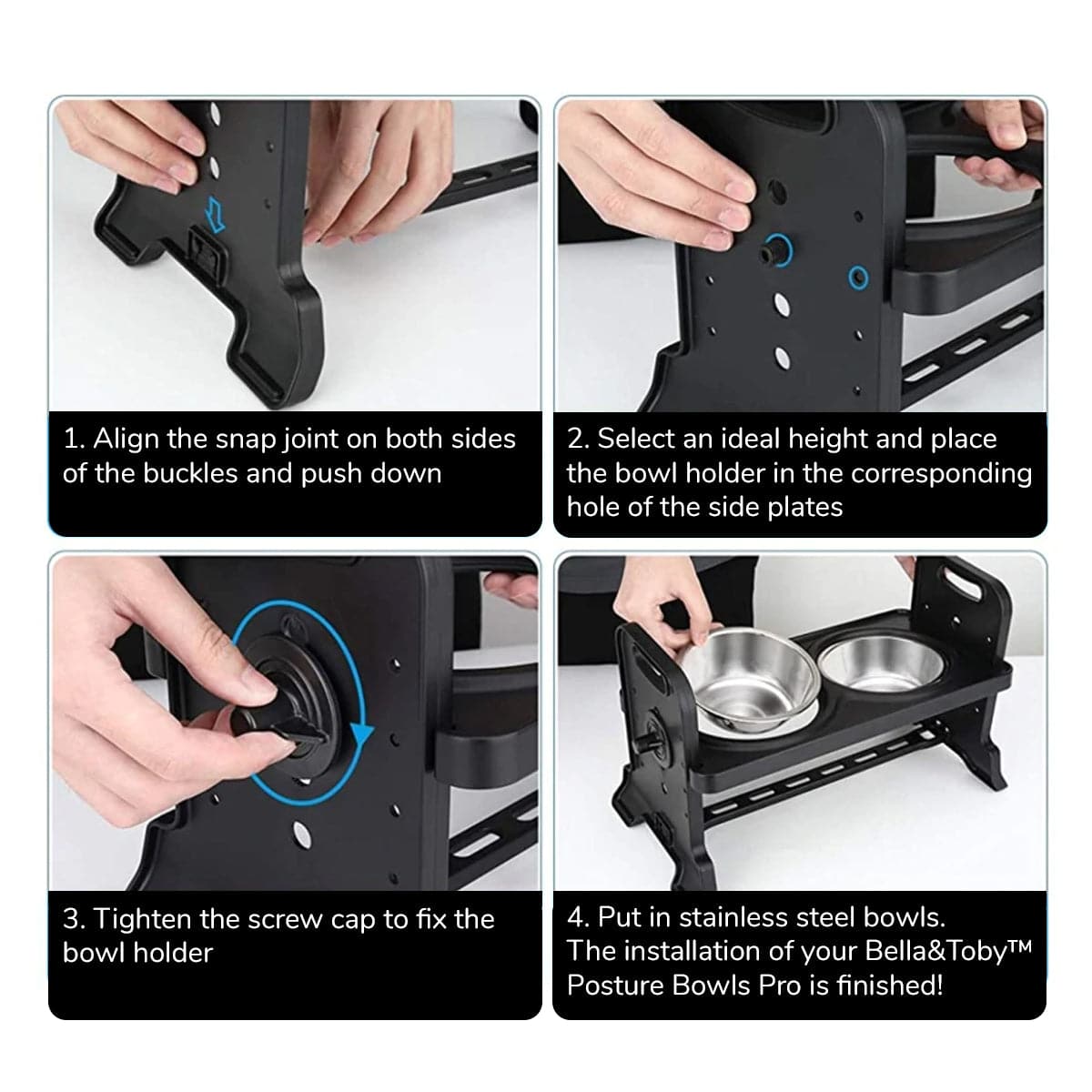 1. Align the snap joint on both sides of the buckles and push down

2. Select an ideal height and place the bowl holder in the corresponding hole of the side plates

3. Tighten the screw cap to fix the bowl holder

4. Put in stainless steel bowls. The installation of your Bella&Toby™ Posture Bowls Pro is finished!